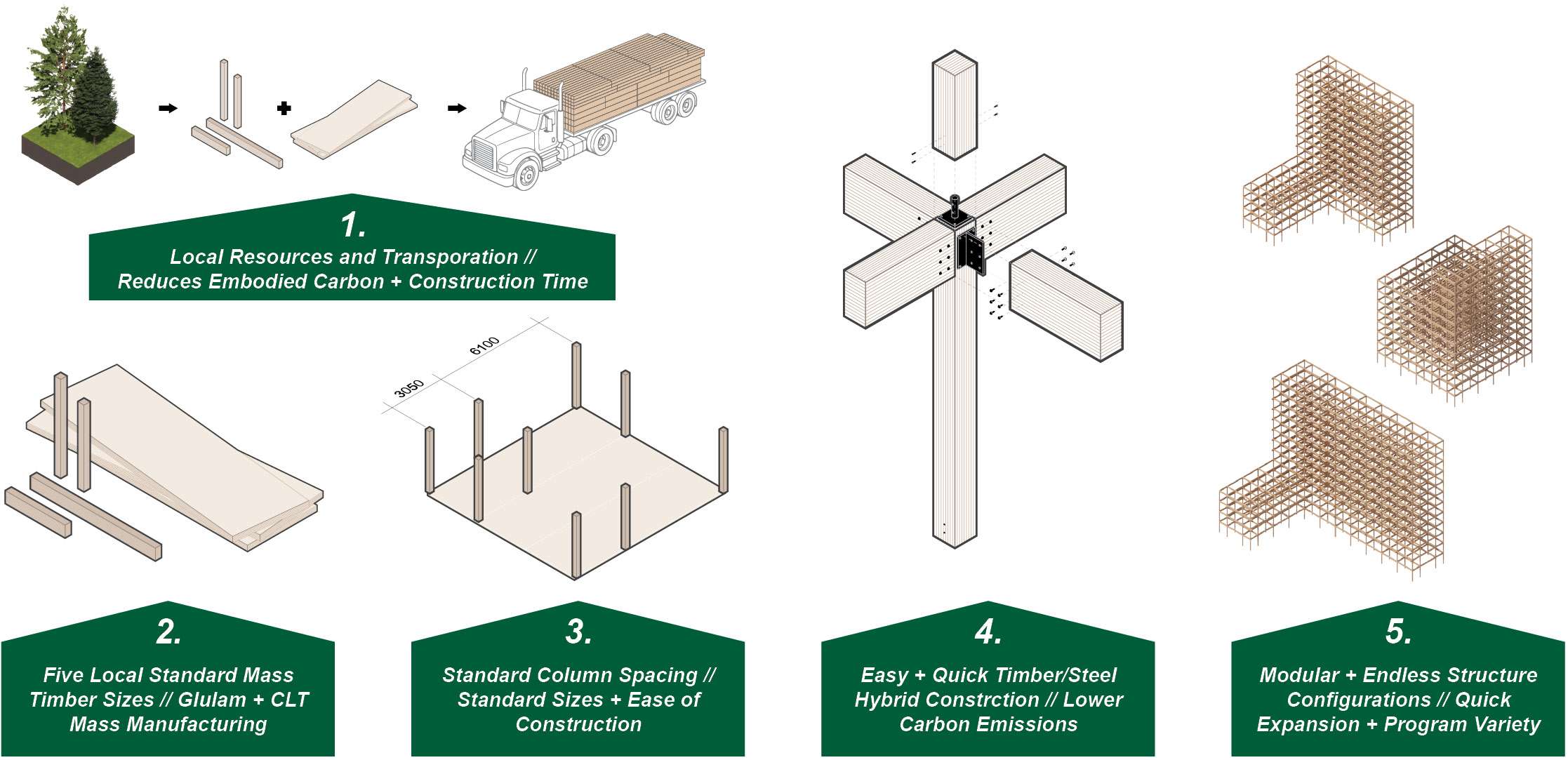 1.

Local Resources and Transporation // Reduces Embodied Carbon + Construction Time

6100

3050

2.

Five Local Standard Mass Timber Sizes // Glulam + CLT Mass Manufacturing

3.

Standard Column Spacing // Standard Sizes + Ease of Construction

4.

Easy + Quick Timber/Steel Hybrid Constrction // Lower Carbon Emissions

5.

Modular + Endless Structure Configurations // Quick Expansion + Program Variety